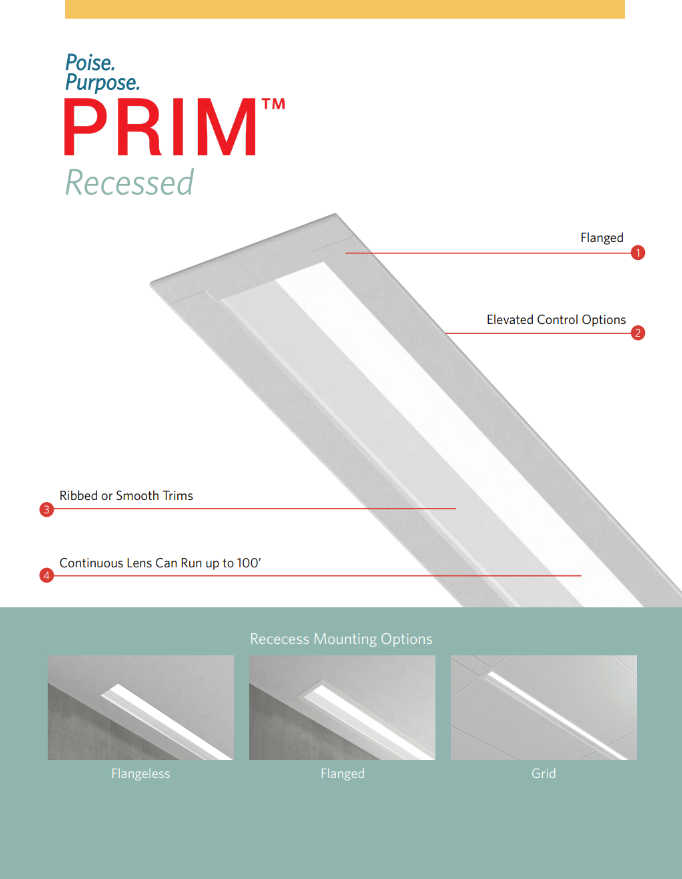 Poise.
Purpose.
PRIM™
Recessed

Flanged
1

Elevated Control Options
2

Ribbed or Smooth Trims
3

Continuous Lens Can Run up to 100'
4

Rececess Mounting Options

Flangeless

Flanged

Grid