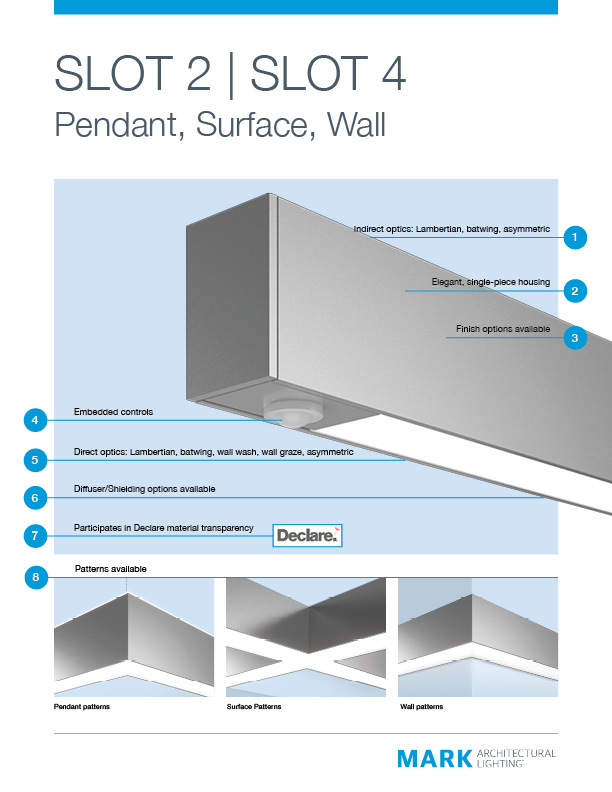 SLOT 2 | SLOT 4
Pendant, Surface, Wall

Indirect optics: Lambertian, batwing, asymmetric 1

Elegant, single-piece housing 2

Finish options available 3

4 Embedded controls

5 Direct optics: Lambertian, batwing, wall wash, wall graze, asymmetric

6 Diffuser/Shielding options available

7 Participates in Declare material transparency Declare.

8 Patterns available

Pendant patterns

Surface Patterns

Wall patterns

MARK ARCHITECTURAL LIGHTING